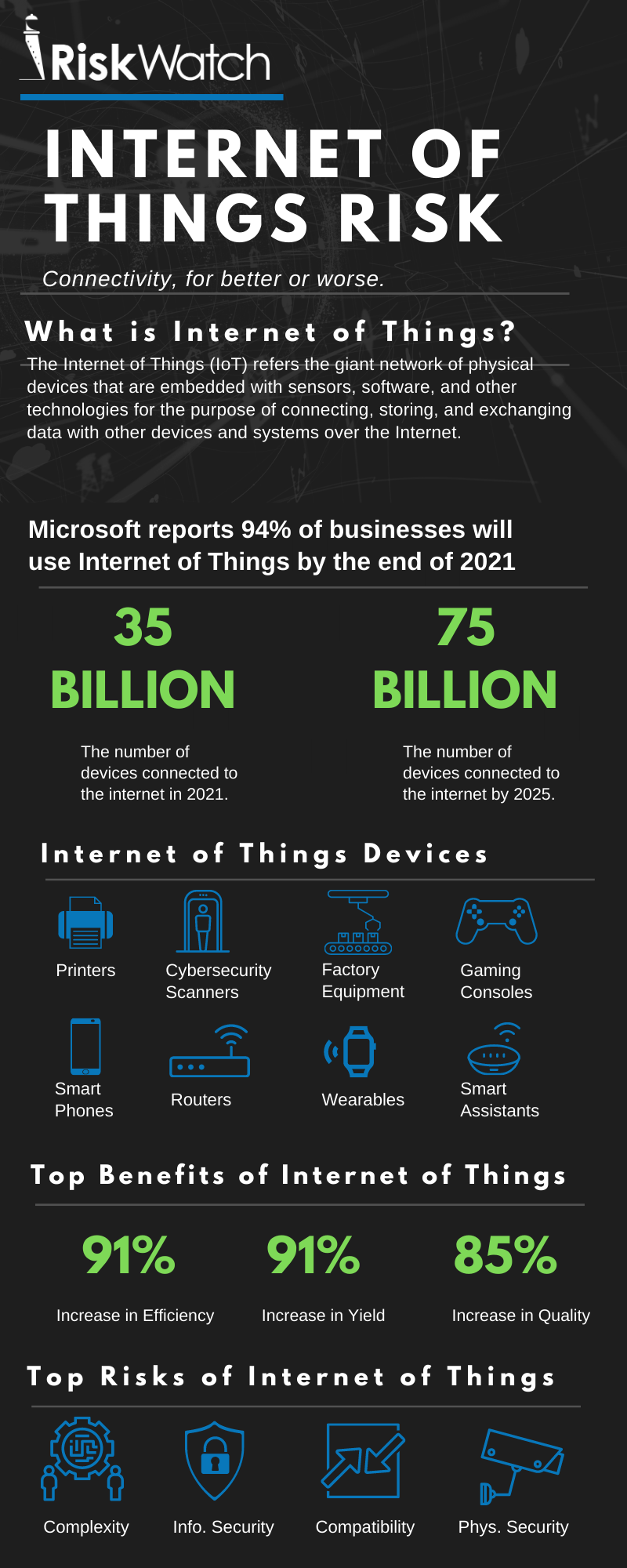 RiskWatch

INTERNET OF THINGS RISK

Connectivity, for better or worse.

What is Internet of Things?

The Internet of Things (IoT) refers the giant network of physical devices that are embedded with sensors, software, and other technologies for the purpose of connecting, storing, and exchanging data with other devices and systems over the Internet.

Microsoft reports 94% of businesses will use Internet of Things by the end of 2021

35 BILLION

The number of devices connected to the internet in 2021.

75 BILLION

The number of devices connected to the internet by 2025.

Internet of Things Devices

Printers

Cybersecurity Scanners

Factory Equipment

Gaming Consoles

Smart Phones

Routers

Wearables

Smart Assistants

Top Benefits of Internet of Things

91%

Increase in Efficiency

91%

Increase in Yield

85%

Increase in Quality

Top Risks of Internet of Things

Complexity

Info. Security

Compatibility

Phys. Security