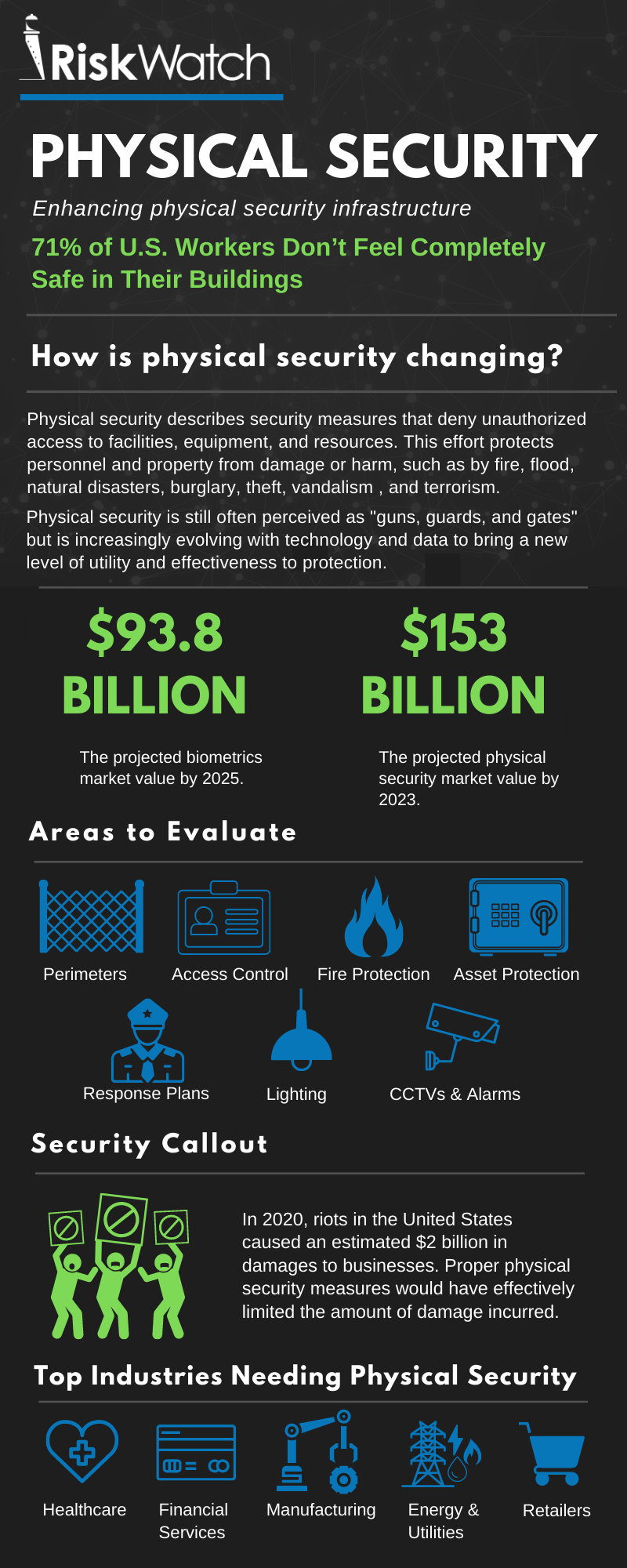 RiskWatch

PHYSICAL SECURITY

Enhancing physical security infrastructure

71% of U.S. Workers Don't Feel Completely Safe in Their Buildings

How is physical security changing?

Physical security describes security measures that deny unauthorized access to facilities, equipment, and resources. This effort protects personnel and property from damage or harm, such as by fire, flood, natural disasters, burglary, theft, vandalism , and terrorism.

Physical security is still often perceived as "guns, guards, and gates" but is increasingly evolving with technology and data to bring a new level of utility and effectiveness to protection.

$93.8 BILLION

The projected biometrics market value by 2025.

$153 BILLION

The projected physical security market value by 2023.

Areas to Evaluate

Perimeters

Access Control

Fire Protection

Asset Protection

Response Plans

Lighting

CCTVs & Alarms

Security Callout

In 2020, riots in the United States caused an estimated $2 billion in damages to businesses. Proper physical security measures would have effectively limited the amount of damage incurred.

Top Industries Needing Physical Security

Healthcare

Financial Services

Manufacturing

Energy & Utilities

Retailers