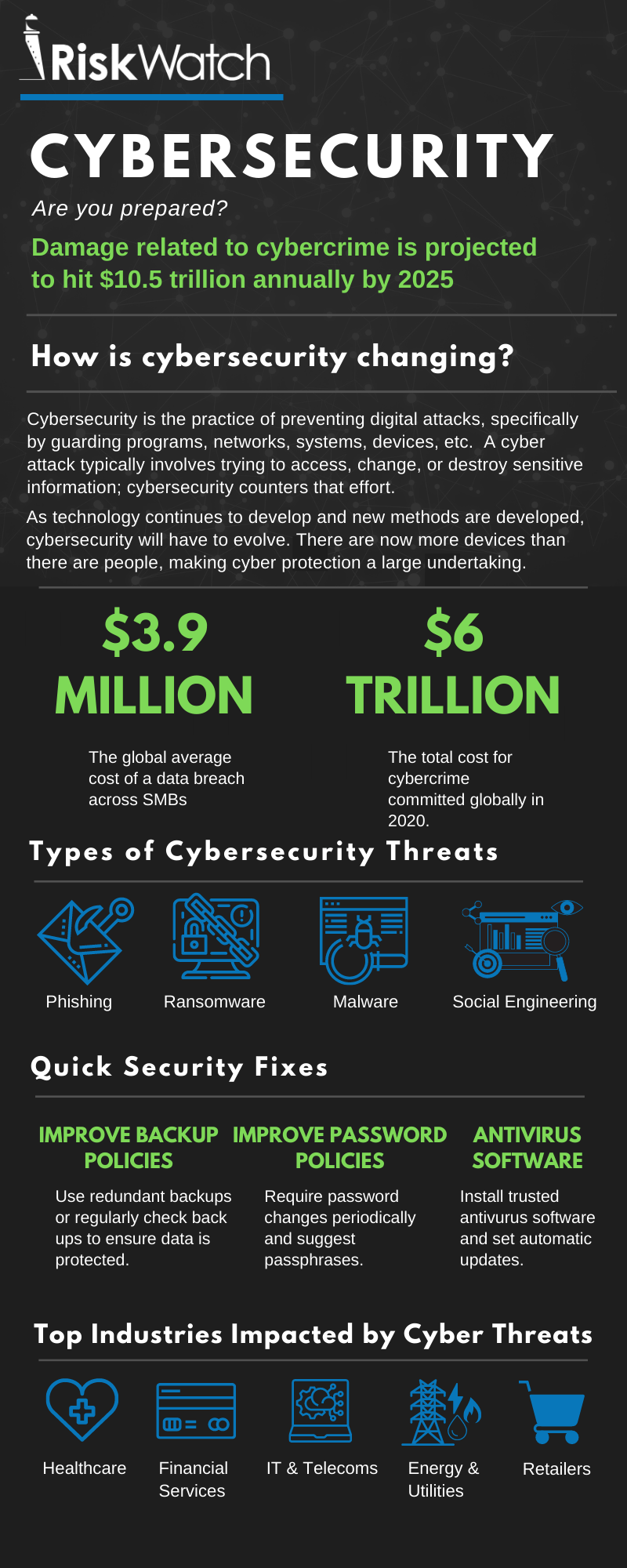 RiskWatch

CYBERSECURITY

Are you prepared?

Damage related to cybercrime is projected to hit $10.5 trillion annually by 2025

How is cybersecurity changing?

Cybersecurity is the practice of preventing digital attacks, specifically by guarding programs, networks, systems, devices, etc. A cyber attack typically involves trying to access, change, or destroy sensitive information; cybersecurity counters that effort.

As technology continues to develop and new methods are developed, cybersecurity will have to evolve. There are now more devices than there are people, making cyber protection a large undertaking.

$3.9 MILLION

The global average cost of a data breach across SMBs

$6 TRILLION

The total cost for cybercrime committed globally in 2020.

Types of Cybersecurity Threats

Phishing

Ransomware

Malware

Social Engineering

Quick Security Fixes

IMPROVE BACKUP POLICIES

Use redundant backups or regularly check back ups to ensure data is protected.

IMPROVE PASSWORD POLICIES

Require password changes periodically and suggest passphrases.

ANTIVIRUS SOFTWARE

Install trusted antivurus software and set automatic updates.

Top Industries Impacted by Cyber Threats

Healthcare

Financial Services

IT & Telecoms

Energy & Utilities

Retailers